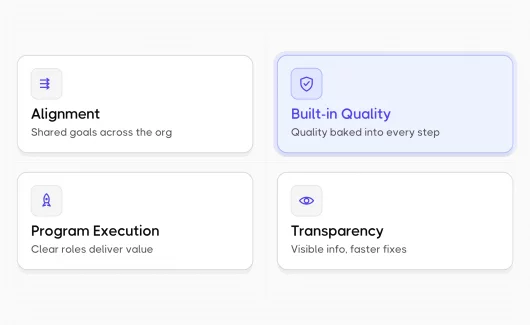 Alignment
Shared goals across the org

Built-in Quality
Quality baked into every step

Program Execution
Clear roles deliver value

Transparency
Visible info, faster fixes